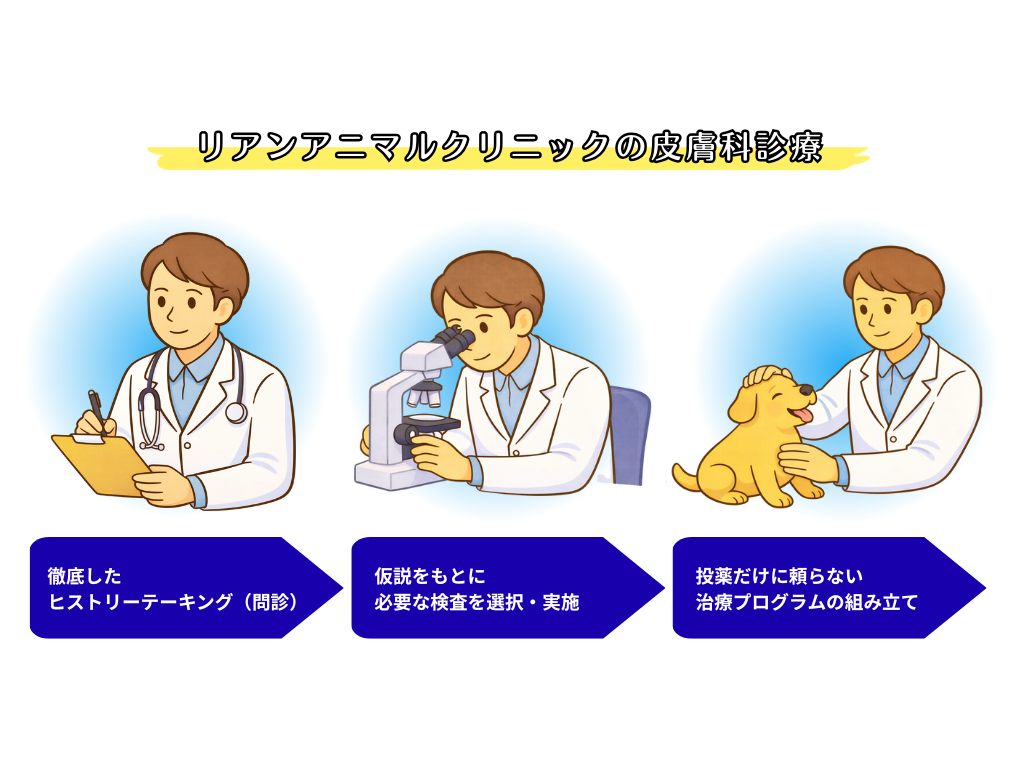 リアンアニマルクリニックの皮膚科診療

徹底した
ヒストリーテーキング（問診）

仮説をもとに
必要な検査を選択・実施

投薬だけに頼らない
治療プログラムの組み立て